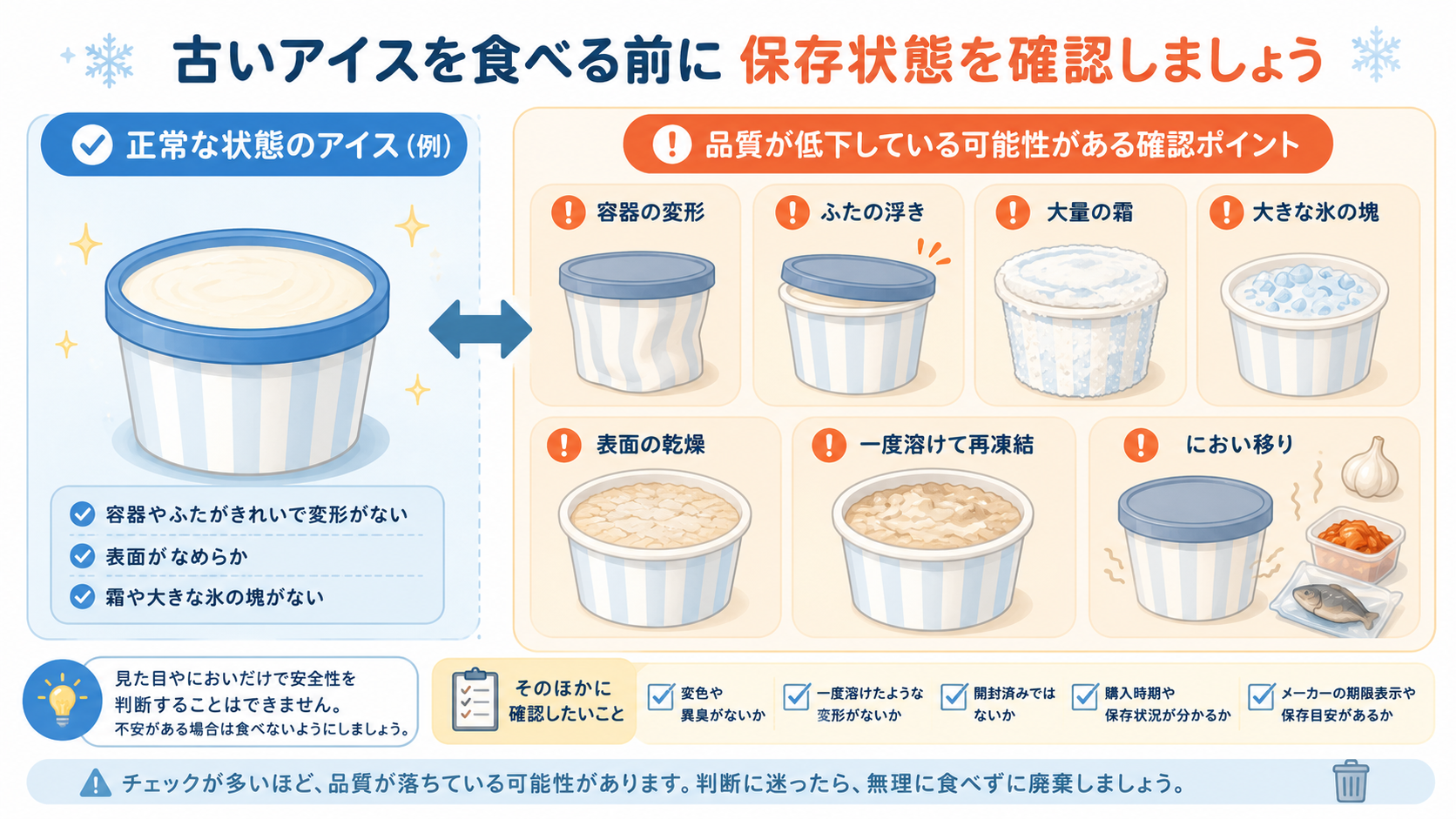 古いアイスを食べる前に 保存状態を確認しましょう

正常な状態のアイス（例）

容器やふたがきれいで変形がない
表面がなめらか
霜や大きな氷の塊がない

品質が低下している可能性がある確認ポイント

容器の変形

ふたの浮き

大量の霜

大きな氷の塊

表面の乾燥

一度溶けて再凍結

におい移り

見た目やにおいだけで安全性を判断することはできません。
不安がある場合は食べないようにしましょう。

そのほかに確認したいこと

変色や異臭がないか

一度溶けたような変形がないか

開封済みではないか

購入時期や保存状況が分かるか

メーカーの期限表示や保存目安があるか

チェックが多いほど、品質が落ちている可能性があります。判断に迷ったら、無理に食べずに廃棄しましょう。